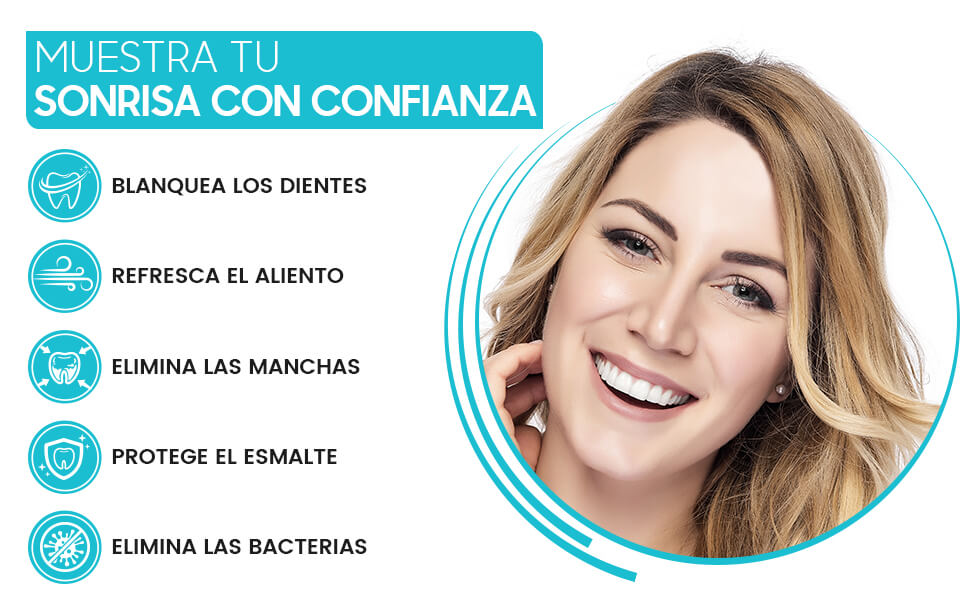 MUESTRA TU
SONRISA CON CONFIANZA

BLANQUEA LOS DIENTES

REFRESCA EL ALIENTO

ELIMINA LAS MANCHAS

PROTEGE EL ESMALTE

ELIMINA LAS BACTERIAS