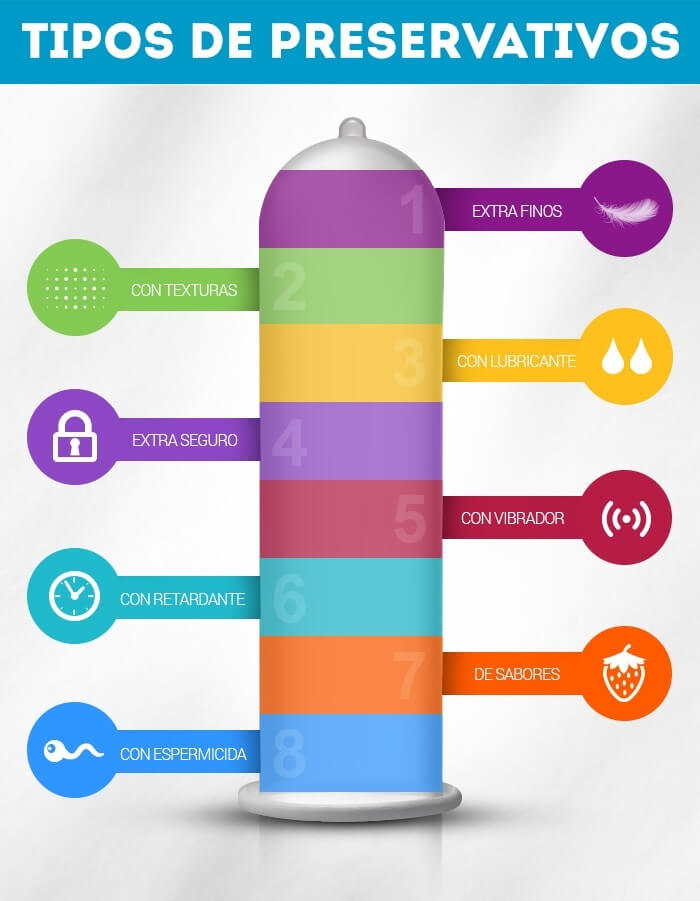 TIPOS DE PRESERVATIVOS

1
EXTRA FINOS

2
CON TEXTURAS

3
CON LUBRICANTE

4
EXTRA SEGURO

5
CON VIBRADOR

6
CON RETARDANTE

7
DE SABORES

8
CON ESPERMICIDA