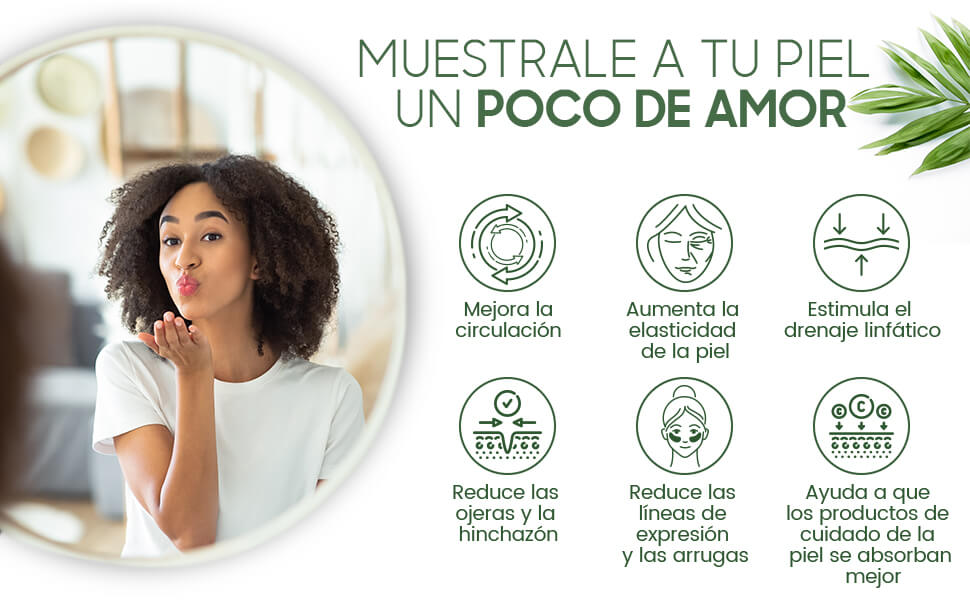 MUESTRALE A TU PIEL
UN POCO DE AMOR

Mejora la circulación

Aumenta la elasticidad de la piel

Estimula el drenaje linfático

Reduce las ojeras y la hinchazón

Reduce las líneas de expresión y las arrugas

Ayuda a que los productos de cuidado de la piel se absorban mejor