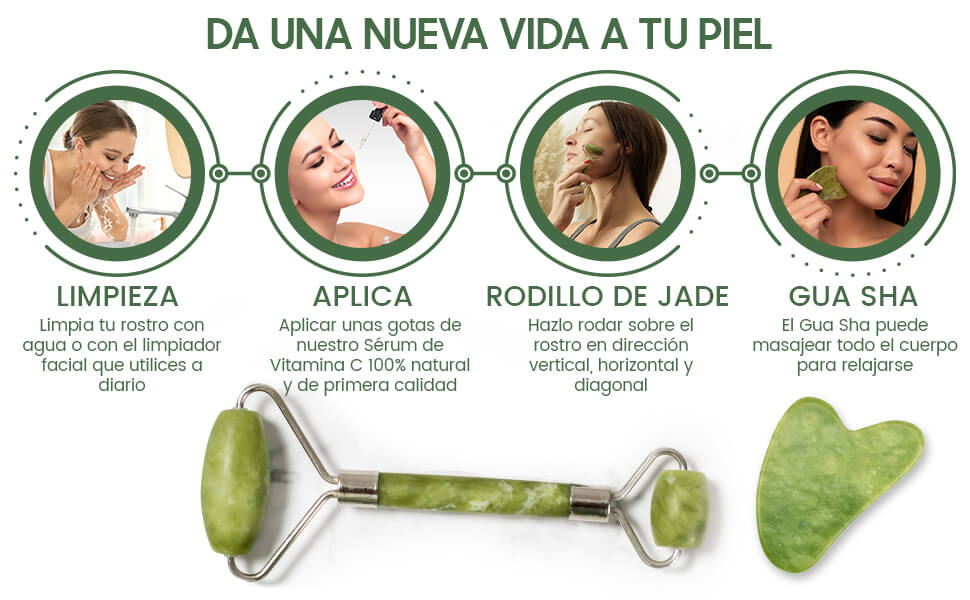 DA UNA NUEVA VIDA A TU PIEL

LIMPIEZA
Limpia tu rostro con agua o con el limpiador facial que utilices a diario

APLICA
Aplicar unas gotas de nuestro Sérum de Vitamina C 100% natural y de primera calidad

RODILLO DE JADE
Hazlo rodar sobre el rostro en dirección vertical, horizontal y diagonal

GUA SHA
El Gua Sha puede masajear todo el cuerpo para relajarse