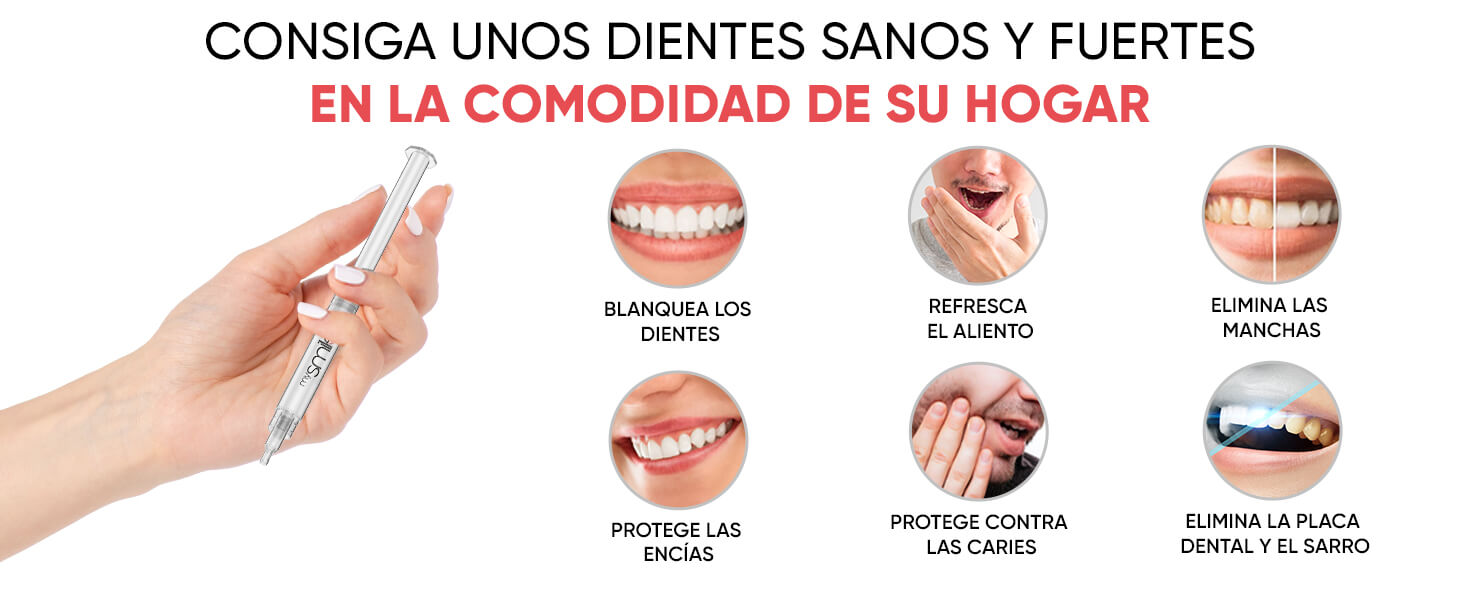 CONSIGA UNOS DIENTES SANOS Y FUERTES
EN LA COMODIDAD DE SU HOGAR

mySmile

BLANQUEA LOS DIENTES

REFRESCA EL ALIENTO

ELIMINA LAS MANCHAS

PROTEGE LAS ENCÍAS

PROTEGE CONTRA LAS CARIES

ELIMINA LA PLACA DENTAL Y EL SARRO