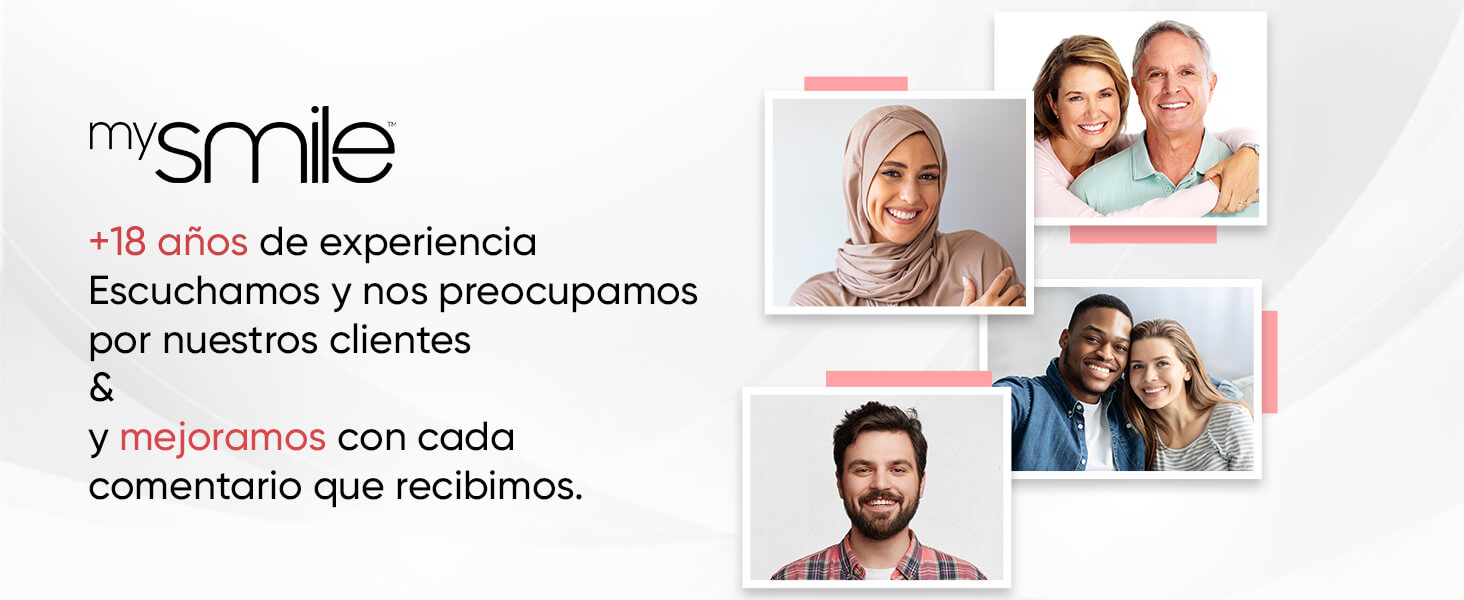 mysmile™

+18 años de experiencia
Escuchamos y nos preocupamos por nuestros clientes
&
y mejoramos con cada comentario que recibimos.