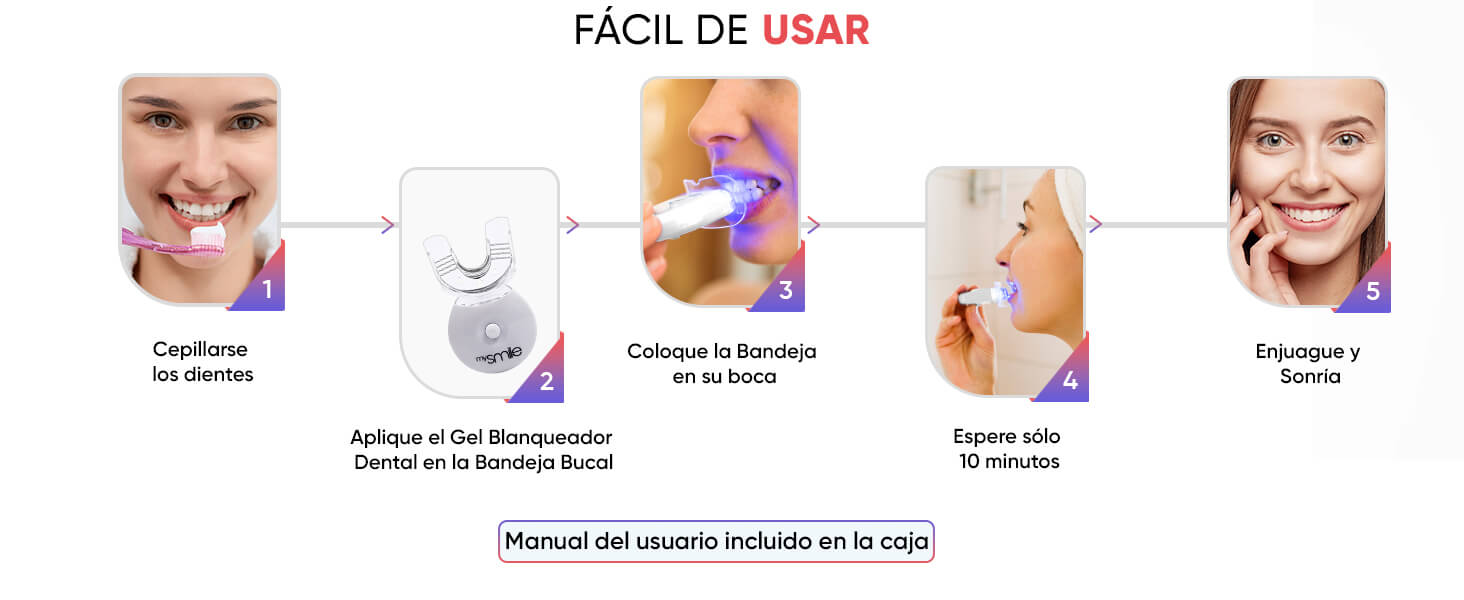 FÁCIL DE USAR

1

Cepillarse los dientes

mysmile

2

Aplique el Gel Blanqueador Dental en la Bandeja Bucal

3

Coloque la Bandeja en su boca

4

Espere sólo 10 minutos

5

Enjuague y Sonría

Manual del usuario incluido en la caja