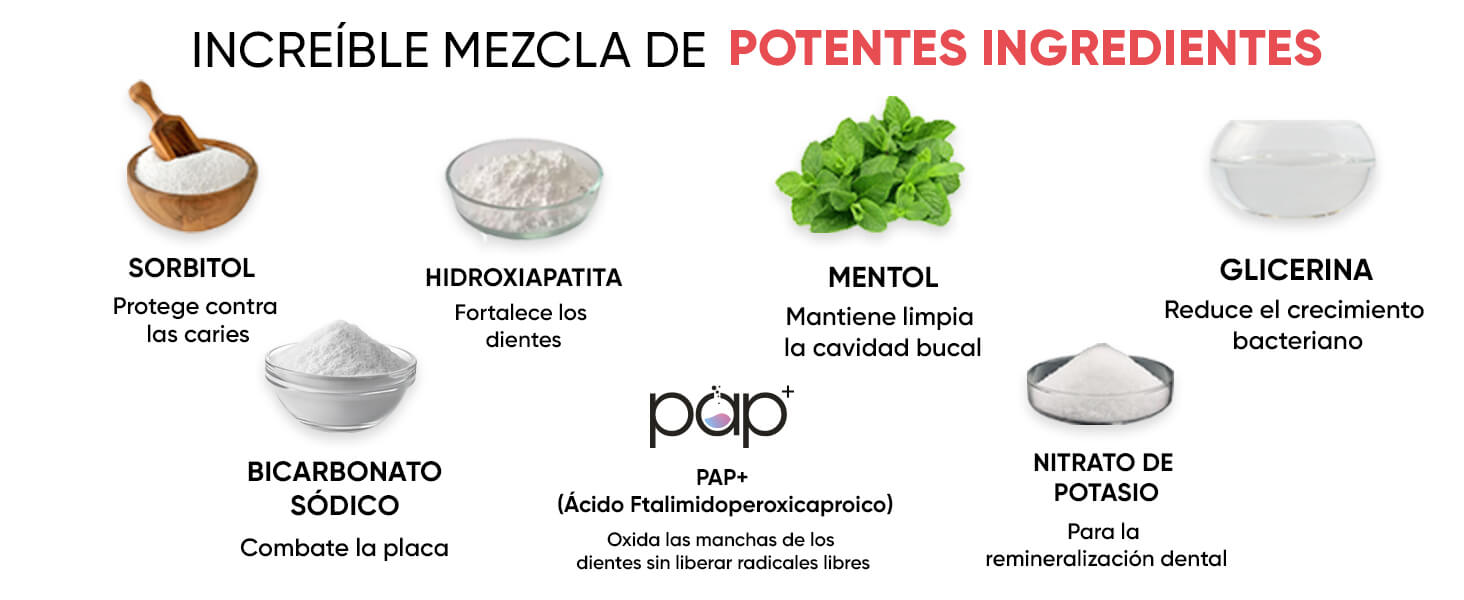 INCREÍBLE MEZCLA DE POTENTES INGREDIENTES

SORBITOL
Protege contra las caries

HIDROXIAPATITA
Fortalece los dientes

MENTOL
Mantiene limpia la cavidad bucal

GLICERINA
Reduce el crecimiento bacteriano

BICARBONATO SÓDICO
Combate la placa

pap+

PAP+
(Ácido Ftalimidoperoxicaproico)
Oxida las manchas de los dientes sin liberar radicales libres

NITRATO DE POTASIO
Para la remineralización dental