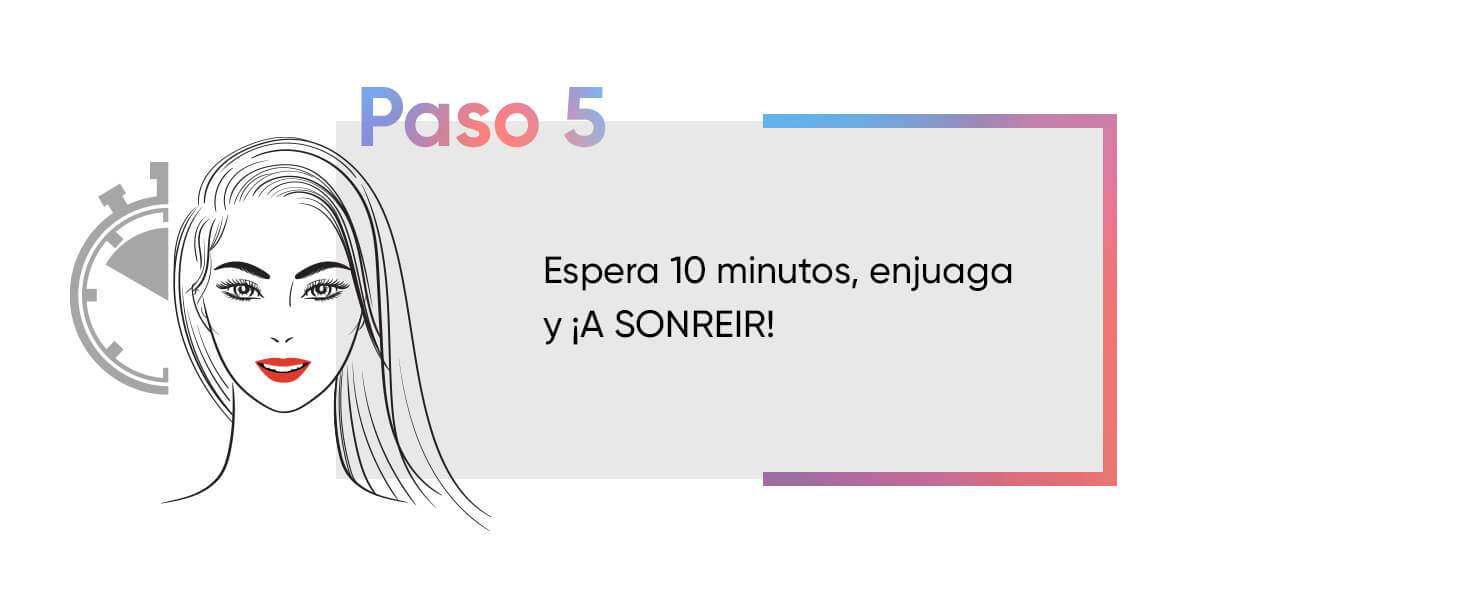 Paso 5

Espera 10 minutos, enjuaga y ¡A SONREIR!