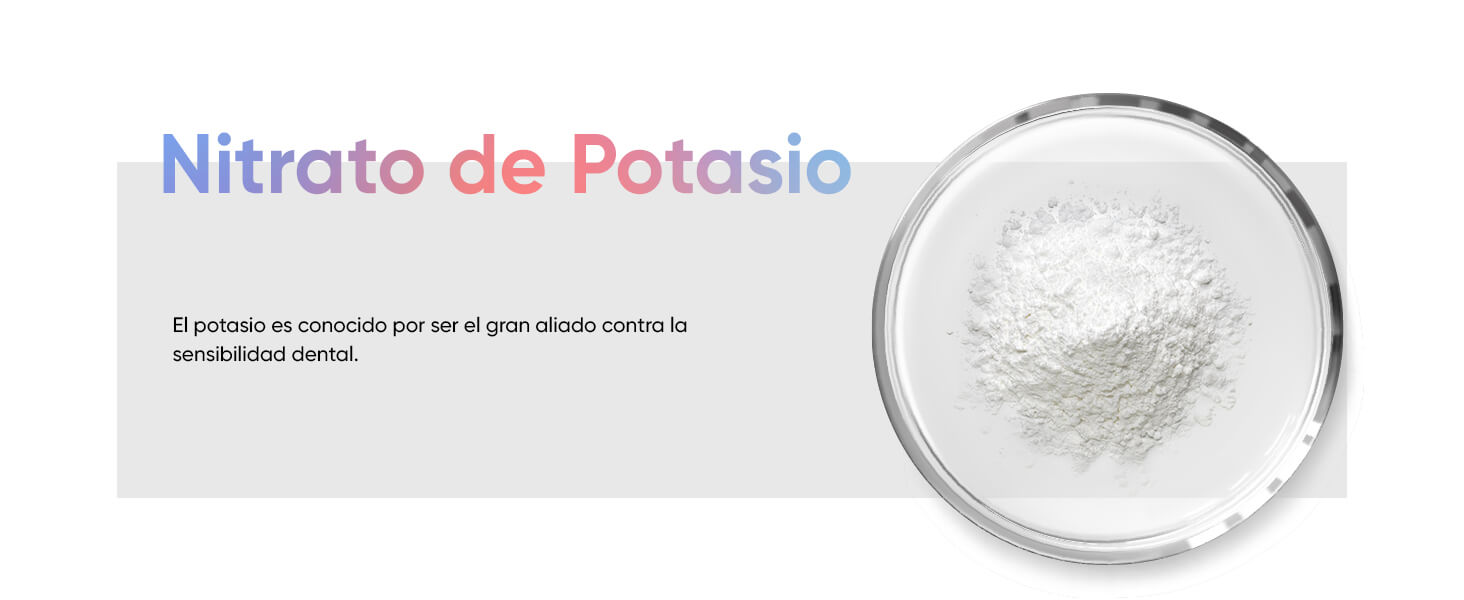 Nitrato de Potasio

El potasio es conocido por ser el gran aliado contra la sensibilidad dental.