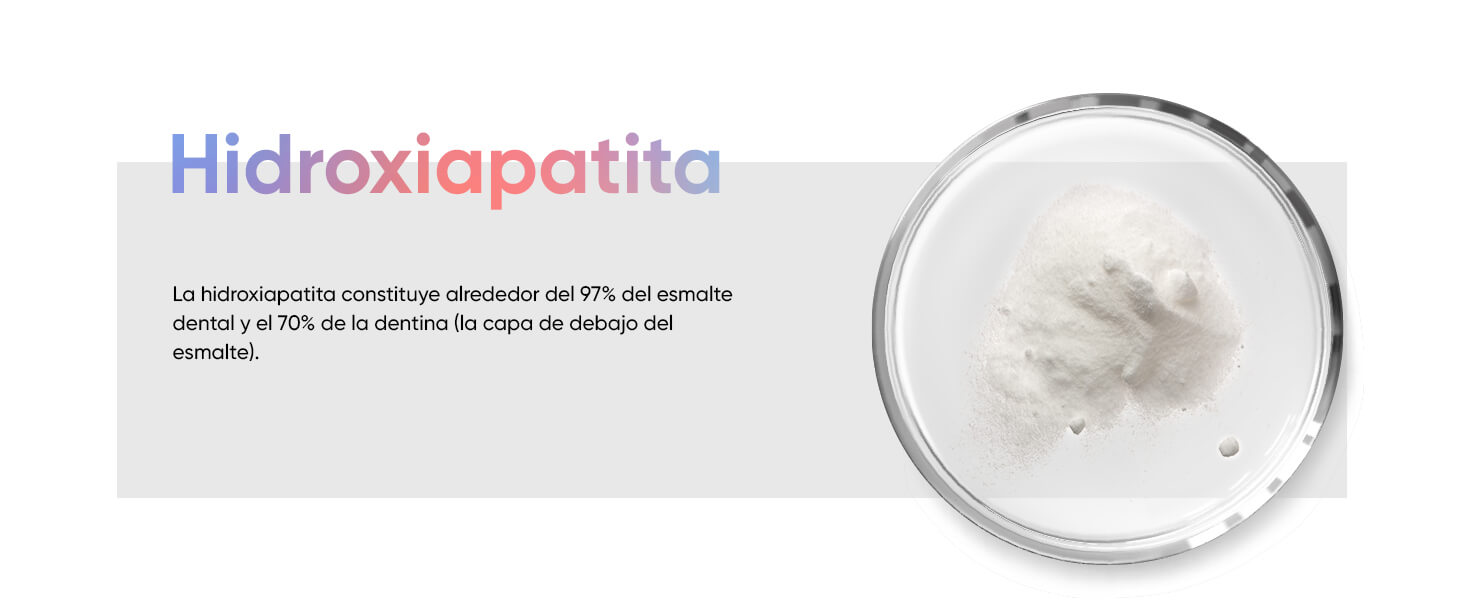 Hidroxiapatita

La hidroxiapatita constituye alrededor del 97% del esmalte dental y el 70% de la dentina (la capa de debajo del esmalte).