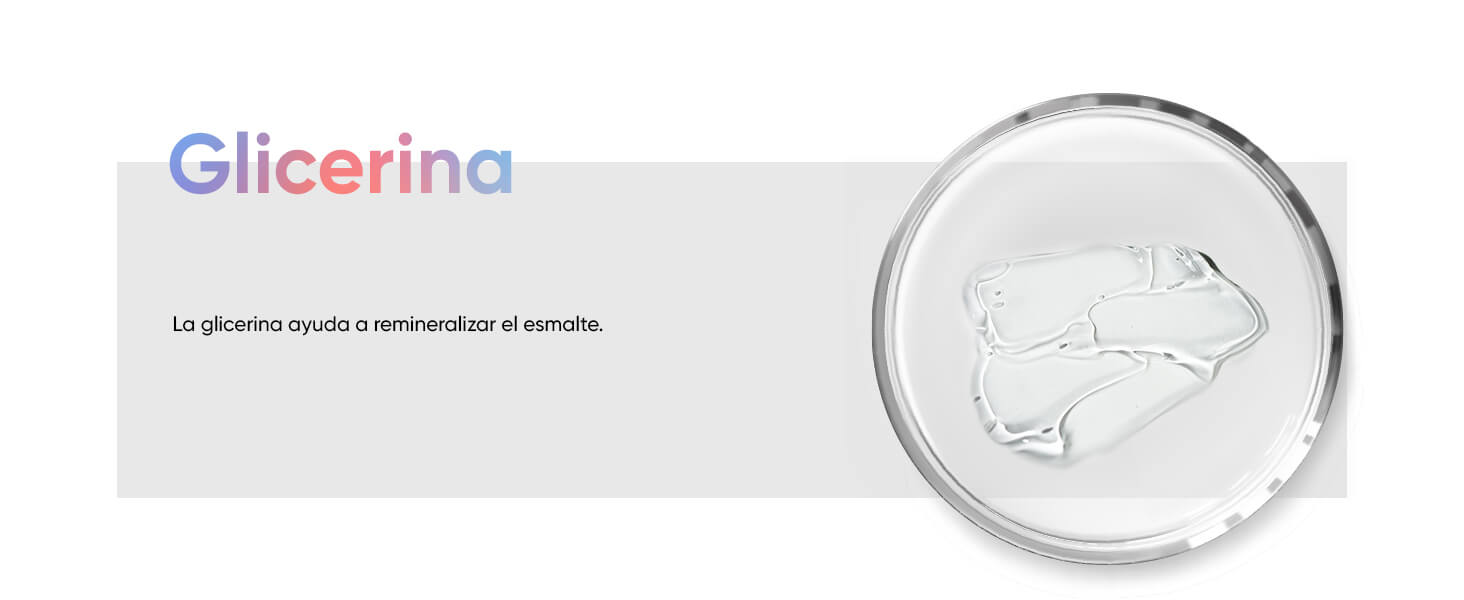 Glicerina

La glicerina ayuda a remineralizar el esmalte.