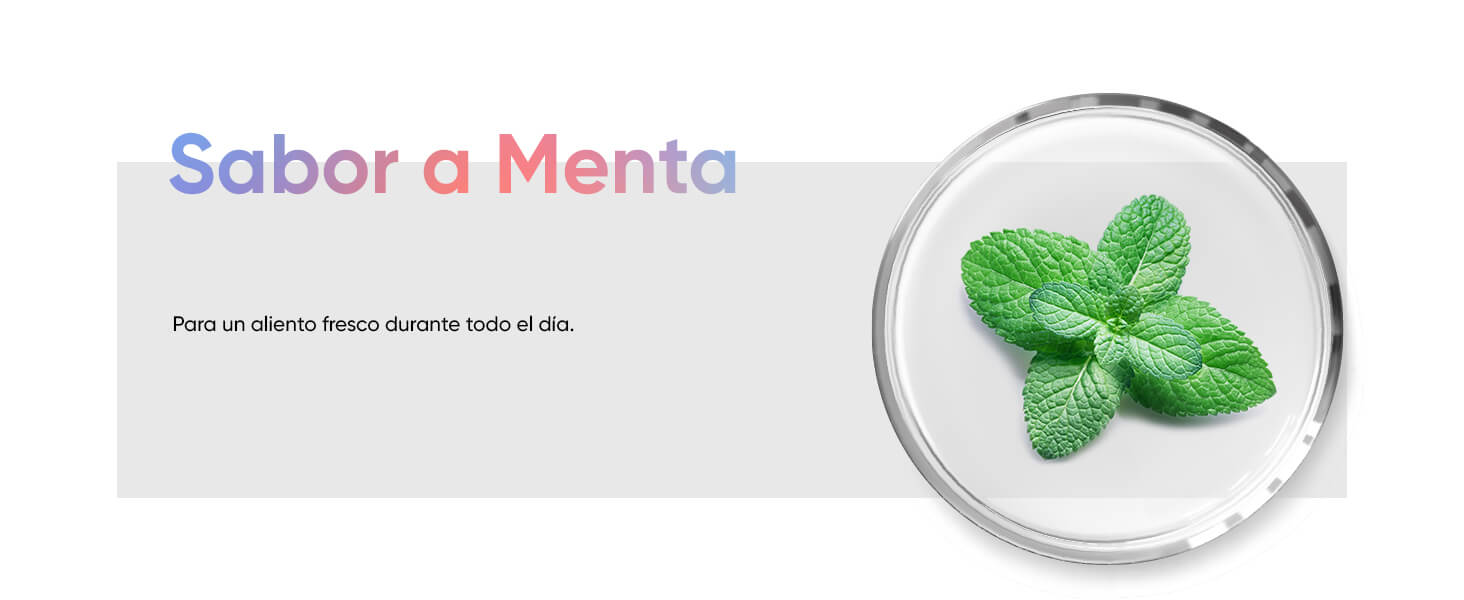 Sabor a Menta

Para un aliento fresco durante todo el día.