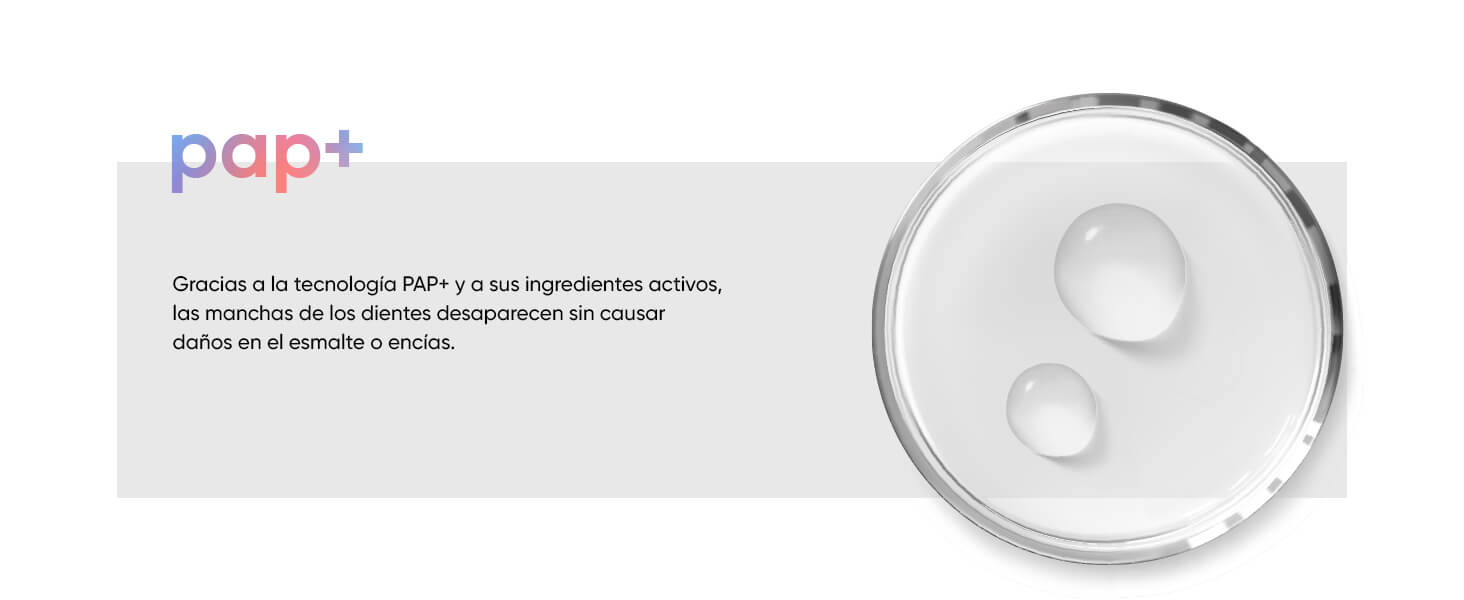 pap+

Gracias a la tecnología PAP+ y a sus ingredientes activos, las manchas de los dientes desaparecen sin causar daños en el esmalte o encías.