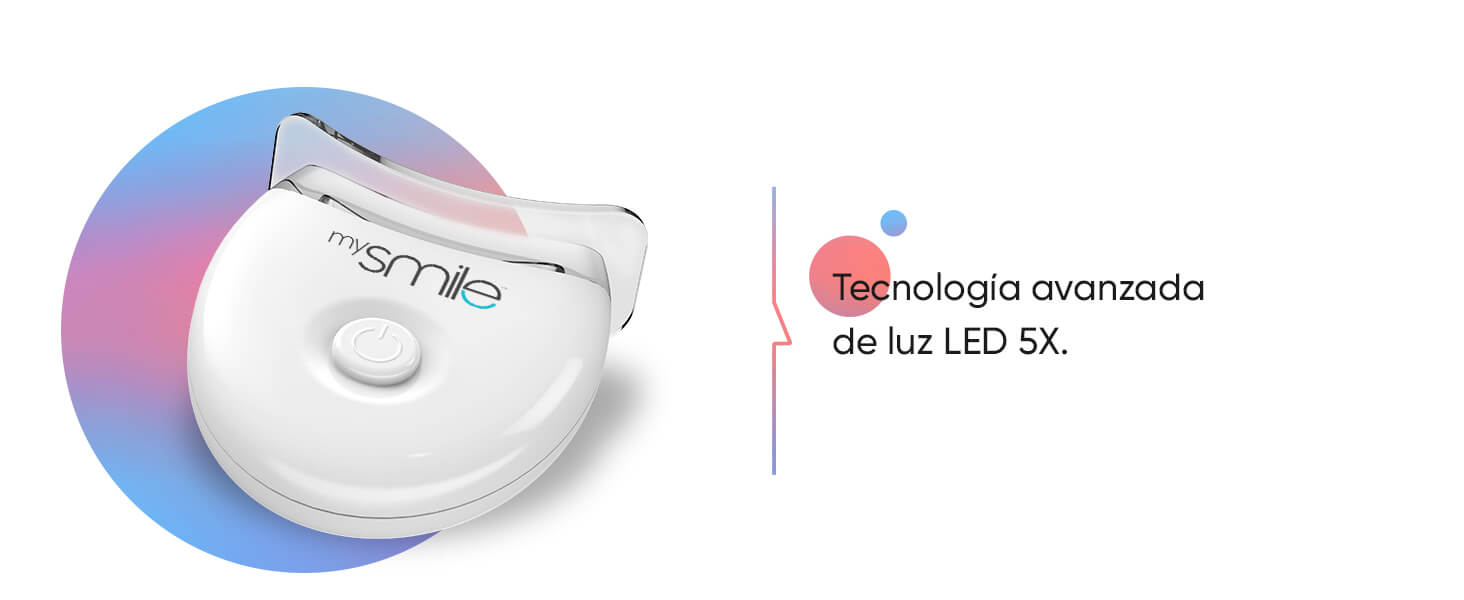 mysmile

Tecnología avanzada de luz LED 5X.