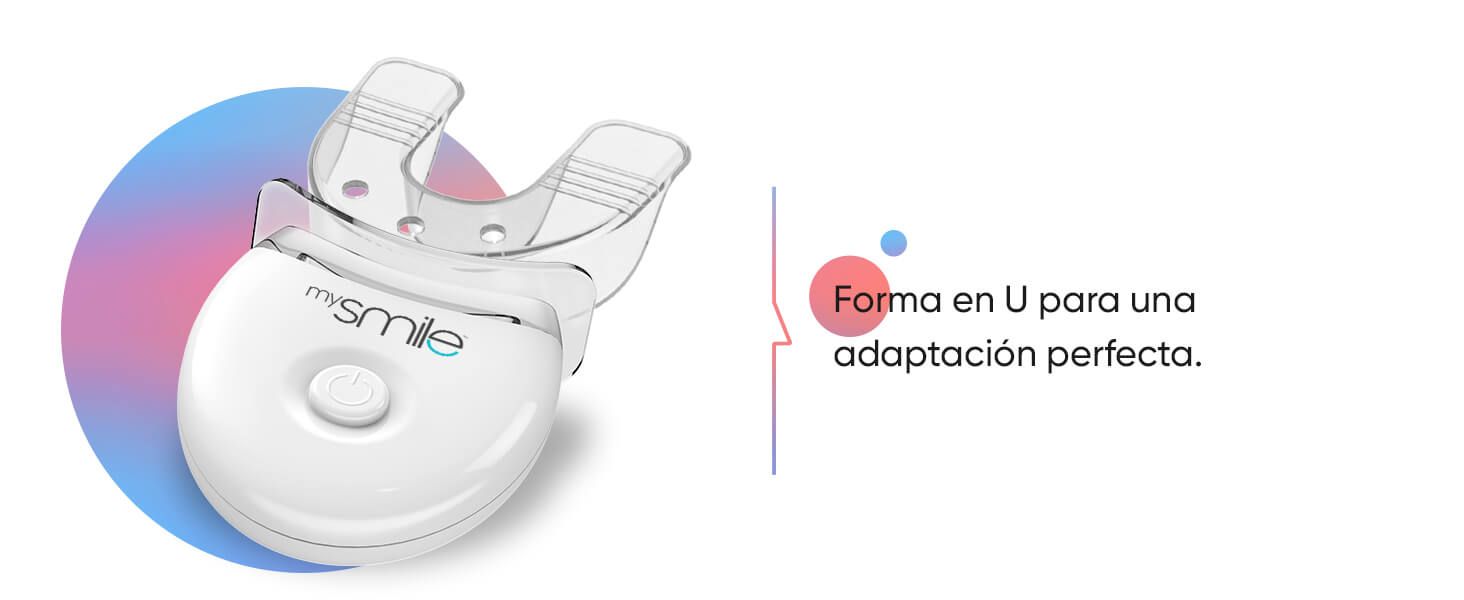 mysmile

Forma en U para una adaptación perfecta.