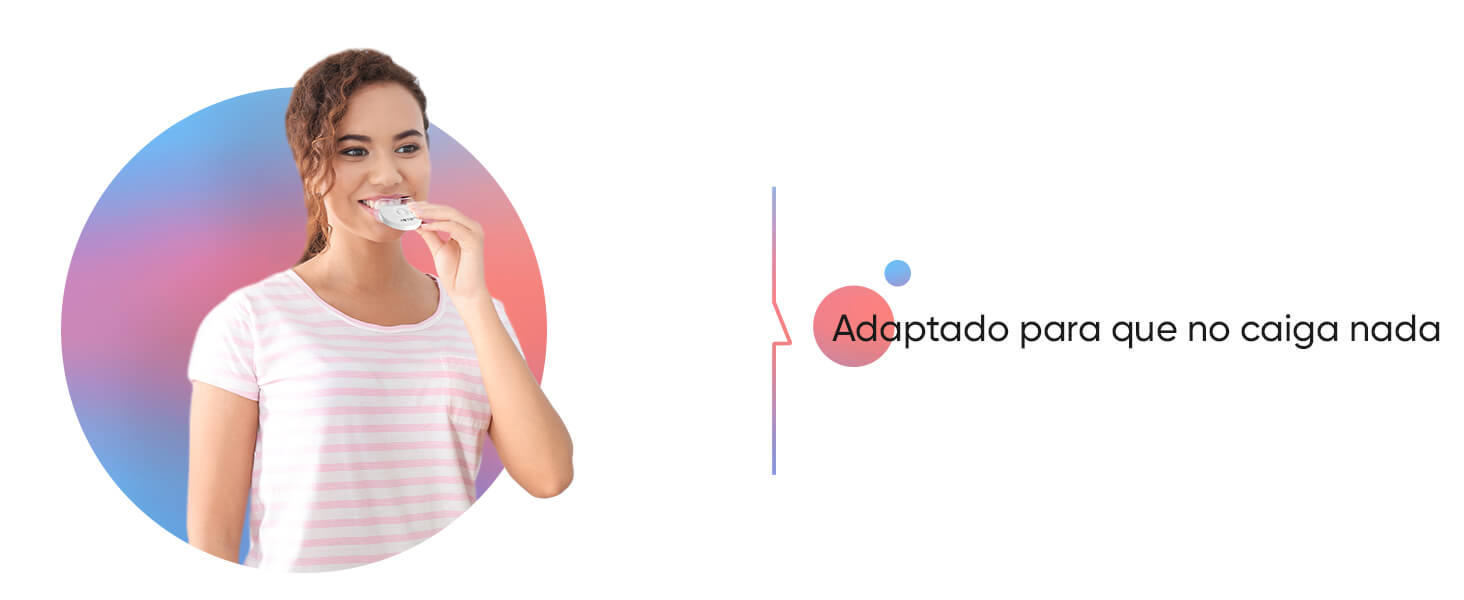 Adaptado para que no caiga nada