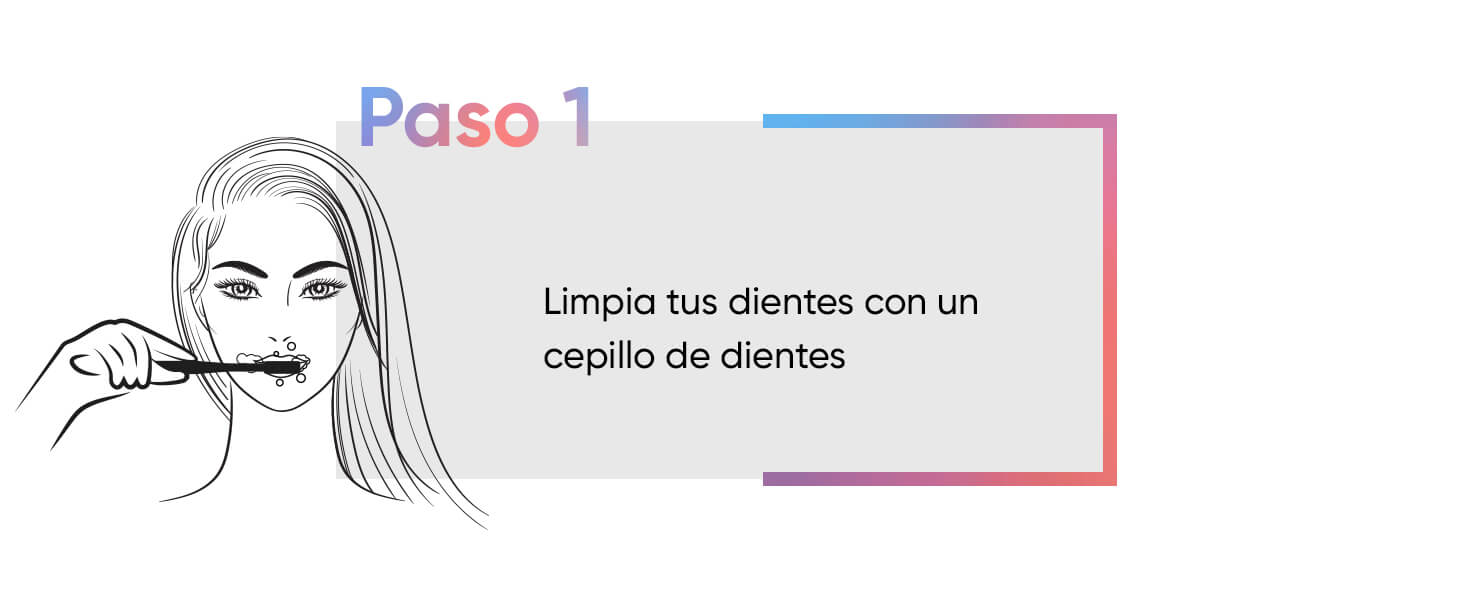 Paso 1

Limpia tus dientes con un cepillo de dientes