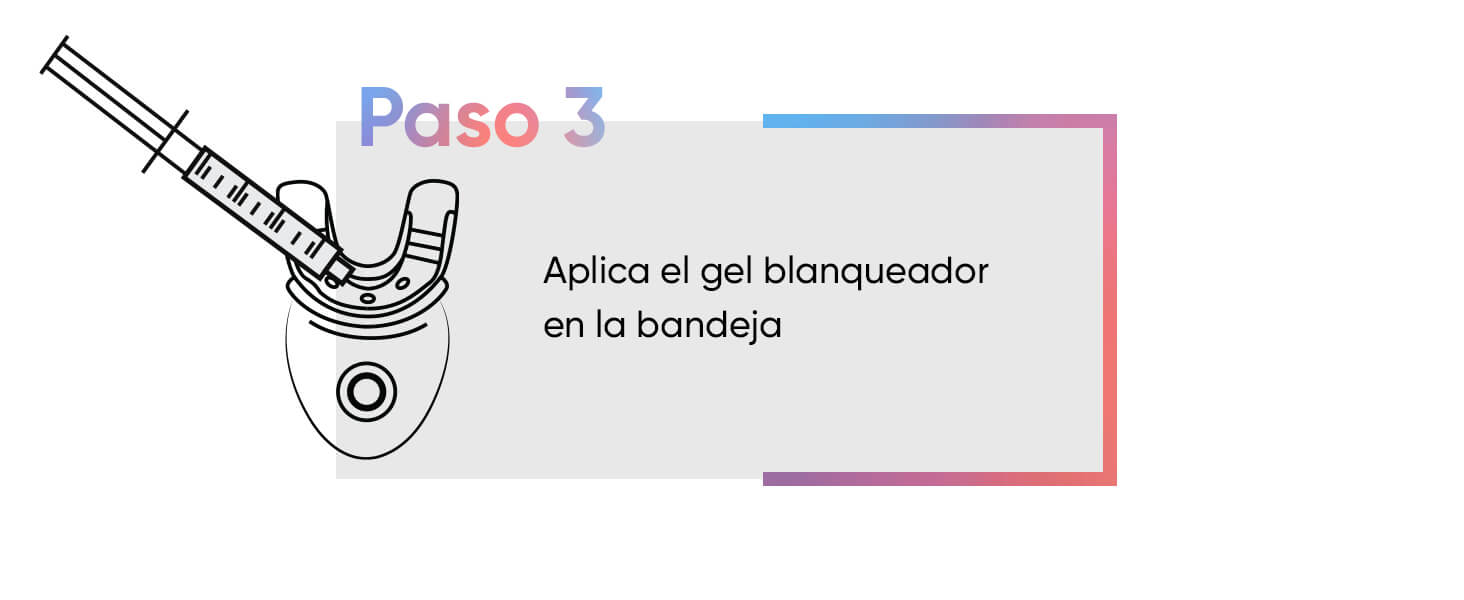 Paso 3

Aplica el gel blanqueador en la bandeja