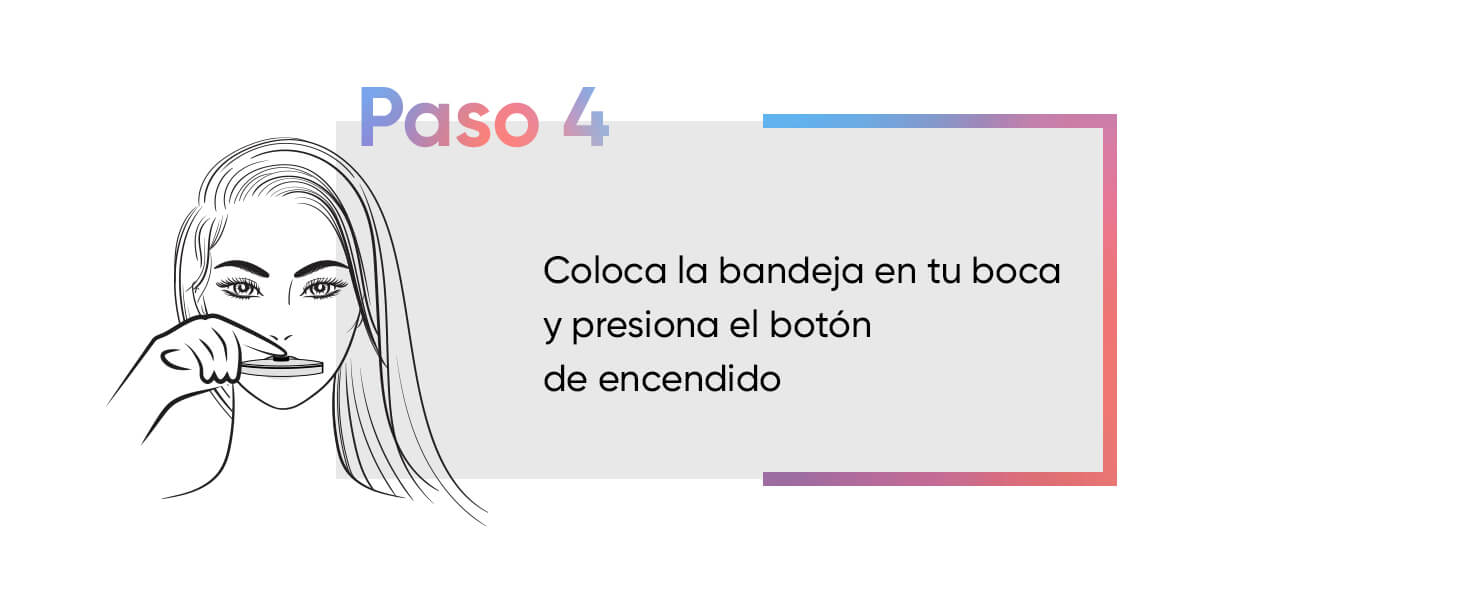 Paso 4

Coloca la bandeja en tu boca y presiona el botón de encendido