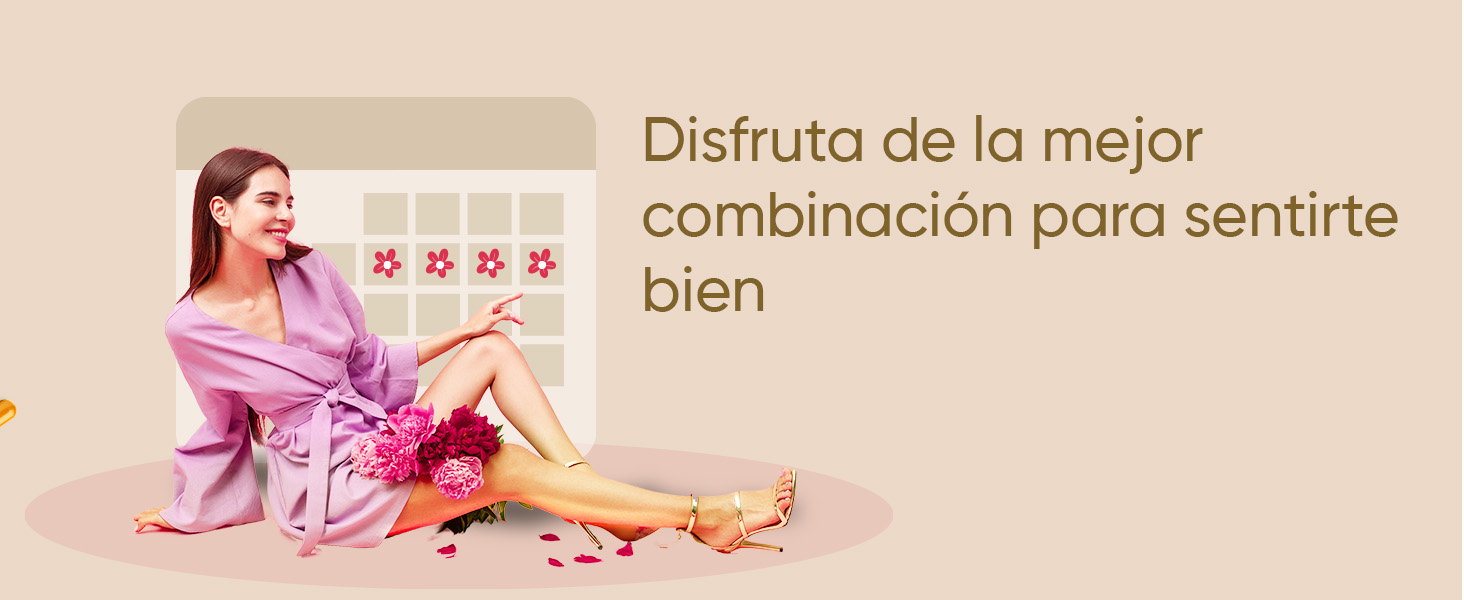 Disfruta de la mejor combinación para sentirte bien